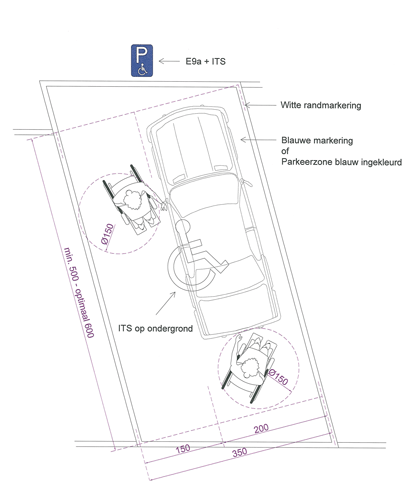 P

E9a + ITS

Witte randmarkering

Blauwe markering
of
Parkeerzone blauw ingekleurd

Ø150

min. 500 - optimaal 600

ITS op ondergrond

Ø150

200

150

350